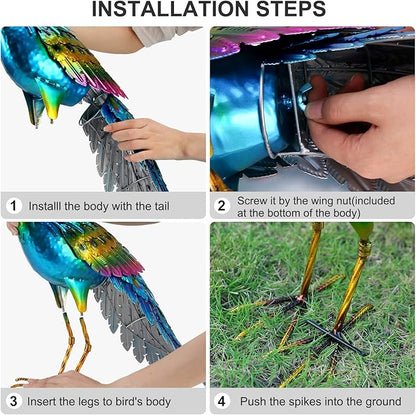 INSTALLATION STEPS

1 Installl the body with the tail

2 Screw it by the wing nut(included at the bottom of the body)

3 Insert the legs to bird's body

4 Push the spikes into the ground