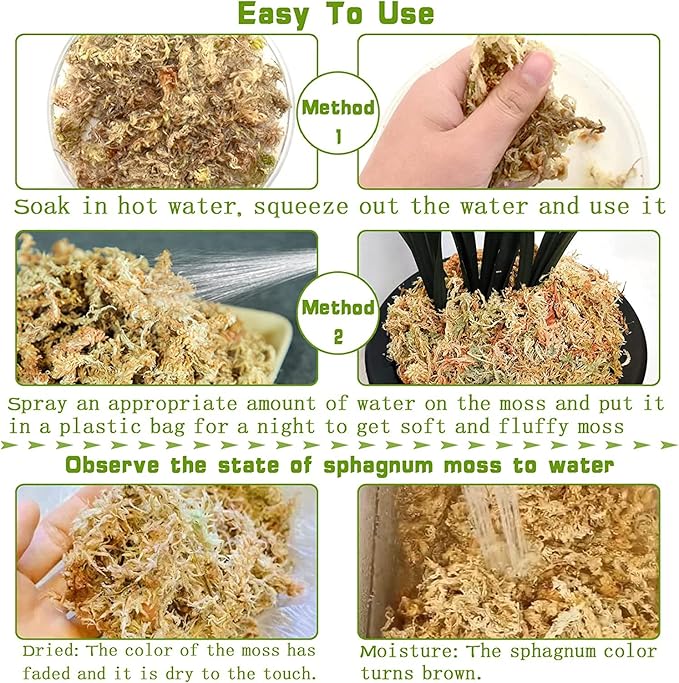 Easy To Use

Method 1

Soak in hot water, squeeze out the water and use it

Method 2

Spray an appropriate amount of water on the moss and put it in a plastic bag for a night to get soft and fluffy moss

Observe the state of sphagnum moss to water

Dried: The color of the moss has faded and it is dry to the touch.

Moisture: The sphagnum color turns brown.