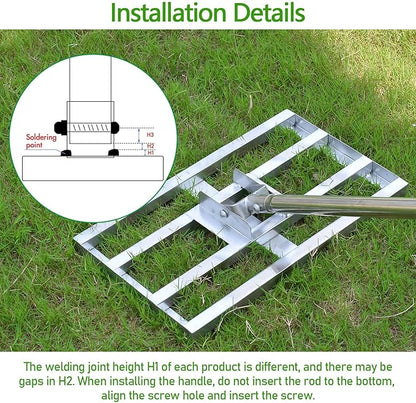 Installation Details

Soldering point

H3
H2
H1

The welding joint height H1 of each product is different, and there may be gaps in H2. When installing the handle, do not insert the rod to the bottom, align the screw hole and insert the screw.