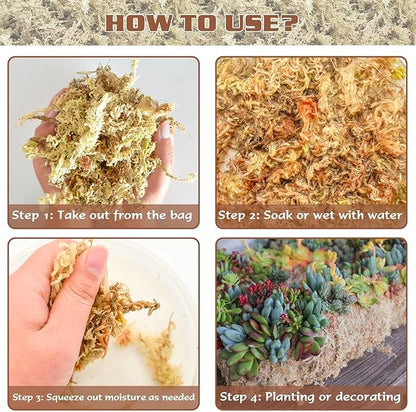 HOW TO USE?

Step 1: Take out from the bag

Step 2: Soak or wet with water

Step 3: Squeeze out moisture as needed

Step 4: Planting or decorating