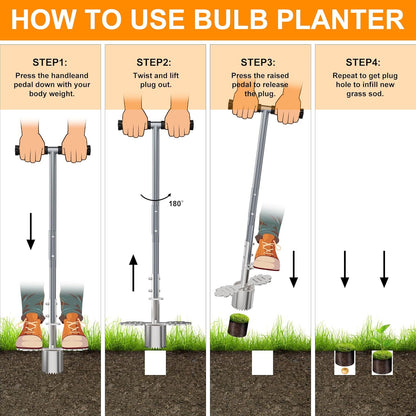 HOW TO USE BULB PLANTER

STEP1:
Press the handleand pedal down with your body weight.

STEP2:
Twist and lift plug out.

180°

STEP3:
Press the raised pedal to release the plug.

STEP4:
Repeat to get plug hole to infill new grass sod.