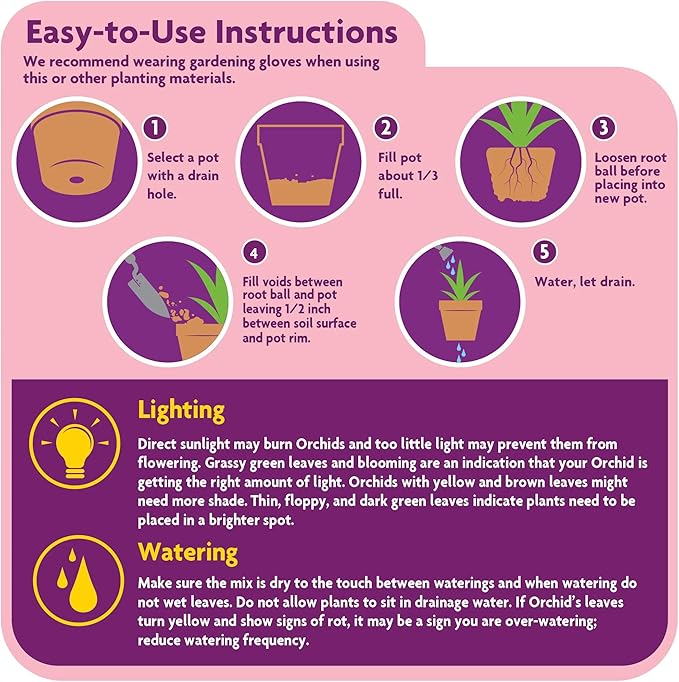 Easy-to-Use Instructions

We recommend wearing gardening gloves when using this or other planting materials.

1 Select a pot with a drain hole.

2 Fill pot about 1/3 full.

3 Loosen root ball before placing into new pot.

4 Fill voids between root ball and pot leaving 1/2 inch between soil surface and pot rim.

5 Water, let drain.

Lighting

Direct sunlight may burn Orchids and too little light may prevent them from flowering. Grassy green leaves and blooming are an indication that your Orchid is getting the right amount of light. Orchids with yellow and brown leaves might need more shade. Thin, floppy, and dark green leaves indicate plants need to be placed in a brighter spot.

Watering

Make sure the mix is dry to the touch between waterings and when watering do not wet leaves. Do not allow plants to sit in drainage water. If Orchid's leaves turn yellow and show signs of rot, it may be a sign you are over-watering; reduce watering frequency.