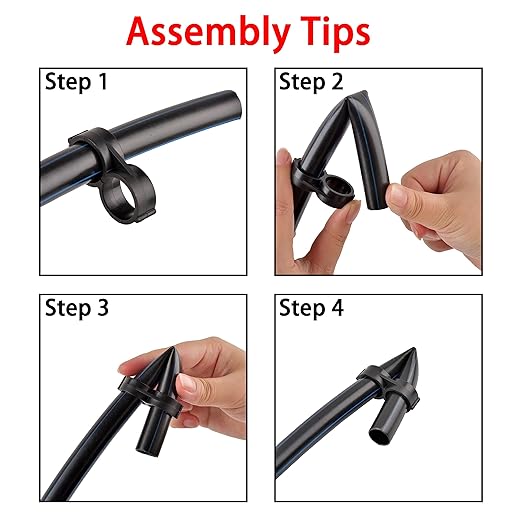 Assembly Tips

Step 1

Step 2

Step 3

Step 4