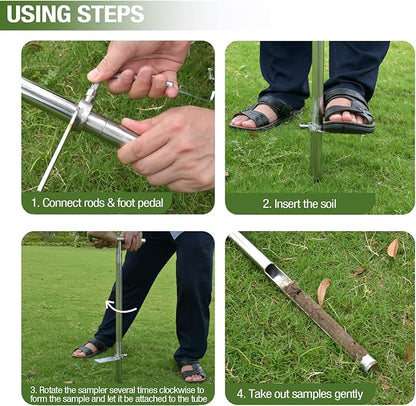 USING STEPS

1. Connect rods & foot pedal

2. Insert the soil

3. Rotate the sampler several times clockwise to form the sample and let it be attached to the tube

4. Take out samples gently