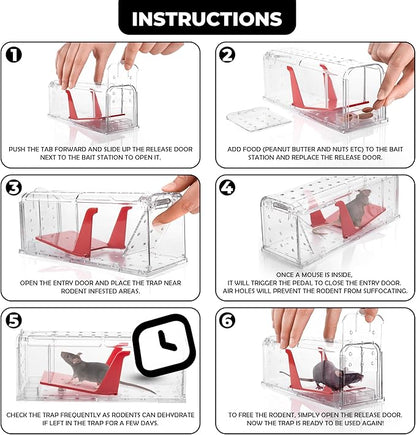 INSTRUCTIONS

1

PUSH THE TAB FORWARD AND SLIDE UP THE RELEASE DOOR NEXT TO THE BAIT STATION TO OPEN IT.

2

ADD FOOD (PEANUT BUTTER AND NUTS ETC) TO THE BAIT STATION AND REPLACE THE RELEASE DOOR.

3

OPEN THE ENTRY DOOR AND PLACE THE TRAP NEAR RODENT INFESTED AREAS.

4

ONCE A MOUSE IS INSIDE, IT WILL TRIGGER THE PEDAL TO CLOSE THE ENTRY DOOR. AIR HOLES WILL PREVENT THE RODENT FROM SUFFOCATING.

5

CHECK THE TRAP FREQUENTLY AS RODENTS CAN DEHYDRATE IF LEFT IN THE TRAP FOR A FEW DAYS.

6

TO FREE THE RODENT, SIMPLY OPEN THE RELEASE DOOR. NOW THE TRAP IS READY TO BE USED AGAIN!