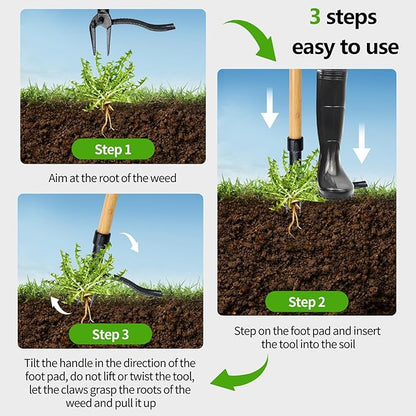 3 steps easy to use

Step 1

Aim at the root of the weed

Step 2

Step on the foot pad and insert the tool into the soil

Step 3

Tilt the handle in the direction of the foot pad, do not lift or twist the tool, let the claws grasp the roots of the weed and pull it up