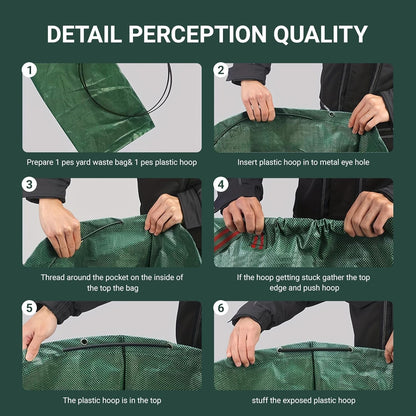 DETAIL PERCEPTION QUALITY

1

Prepare 1 pes yard waste bag& 1 pes plastic hoop

2

Insert plastic hoop in to metal eye hole

3

Thread around the pocket on the inside of the top the bag

4

If the hoop getting stuck gather the top edge and push hoop

5

The plastic hoop is in the top

6

stuff the exposed plastic hoop