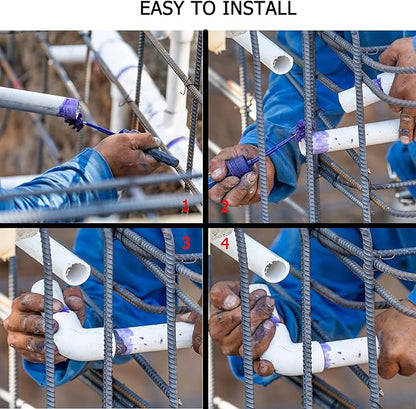 EASY TO INSTALL

1

2

3

4