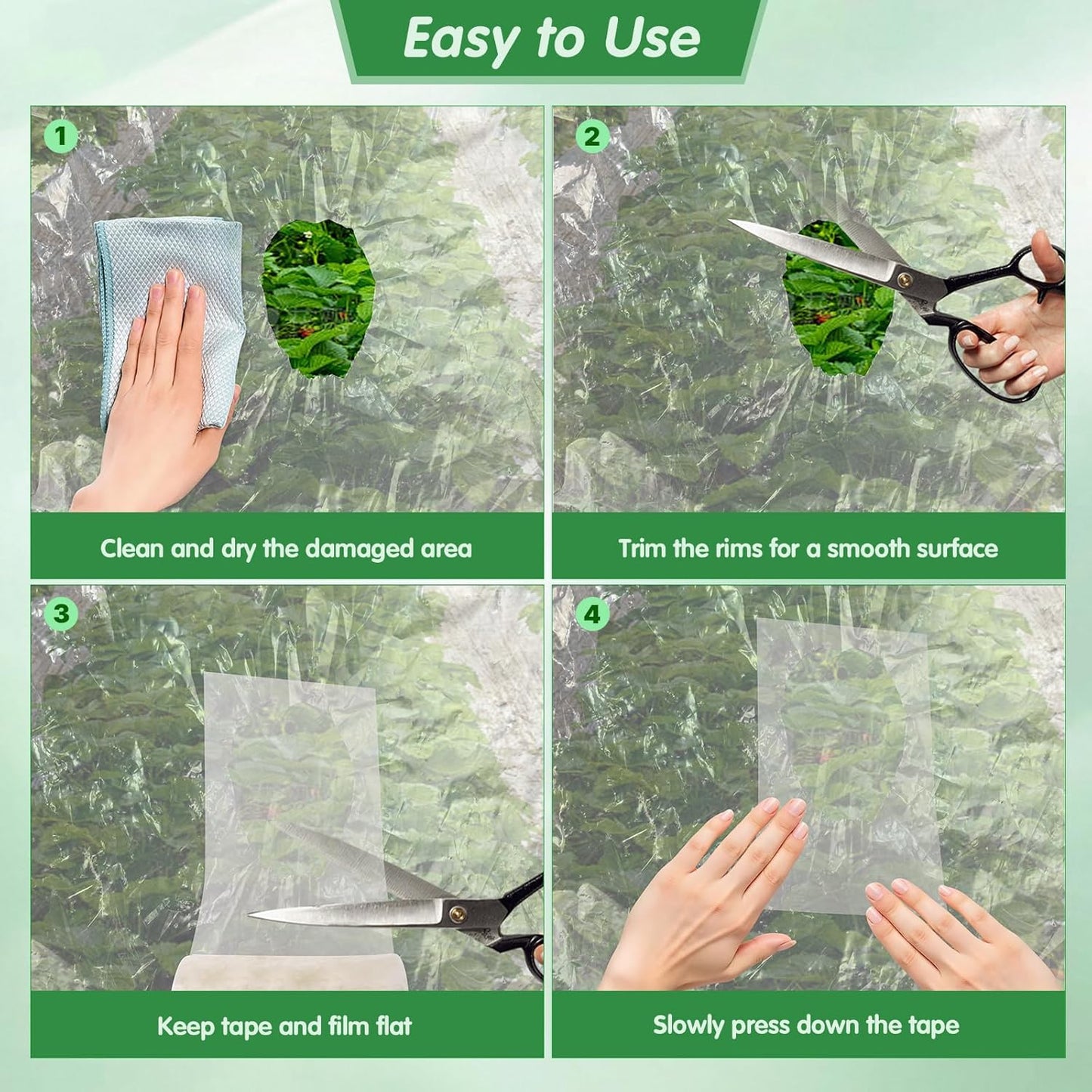 Easy to Use

1

Clean and dry the damaged area

2

Trim the rims for a smooth surface

3

Keep tape and film flat

4

Slowly press down the tape