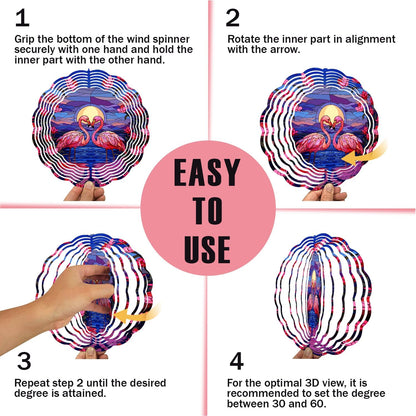 1
Grip the bottom of the wind spinner securely with one hand and hold the inner part with the other hand.

2
Rotate the inner part in alignment with the arrow.

EASY TO USE

3
Repeat step 2 until the desired degree is attained.

4
For the optimal 3D view, it is recommended to set the degree between 30 and 60.