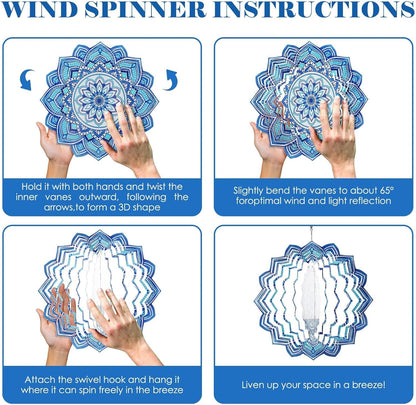 WIND SPINNER INSTRUCTIONS

Hold it with both hands and twist the inner vanes outward, following the arrows,to form a 3D shape

Slightly bend the vanes to about 65° foroptimal wind and light reflection

Attach the swivel hook and hang it where it can spin freely in the breeze

Liven up your space in a breeze!