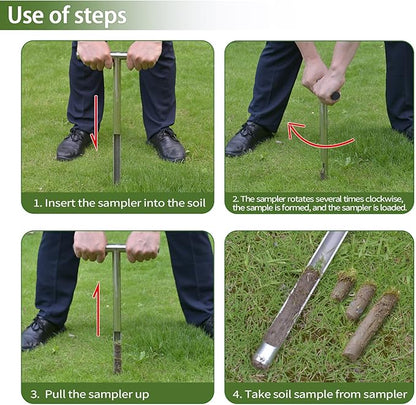 Use of steps

1. Insert the sampler into the soil

2. The sampler rotates several times clockwise, the sample is formed, and the sampler is loaded.

3. Pull the sampler up

4. Take soil sample from sampler