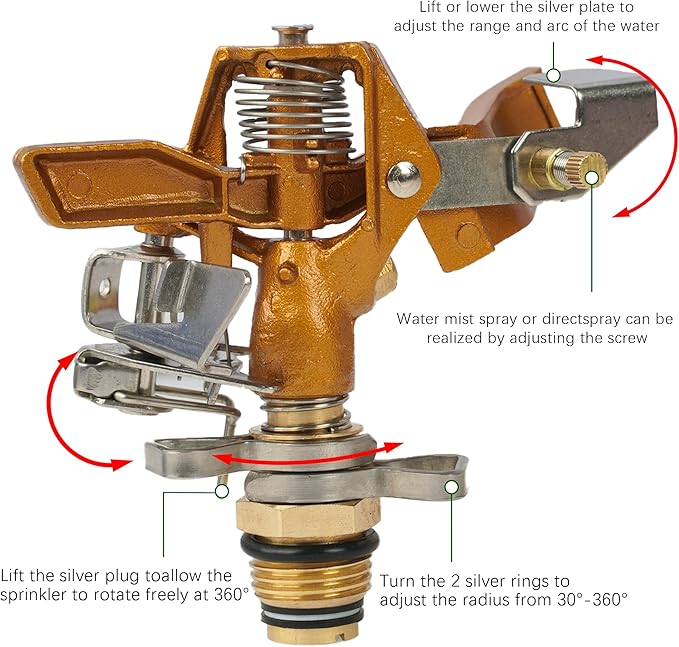 Lift or lower the silver plate to adjust the range and arc of the water

Water mist spray or directspray can be realized by adjusting the screw

Lift the silver plug toallow the sprinkler to rotate freely at 360°

Turn the 2 silver rings to adjust the radius from 30°-360°