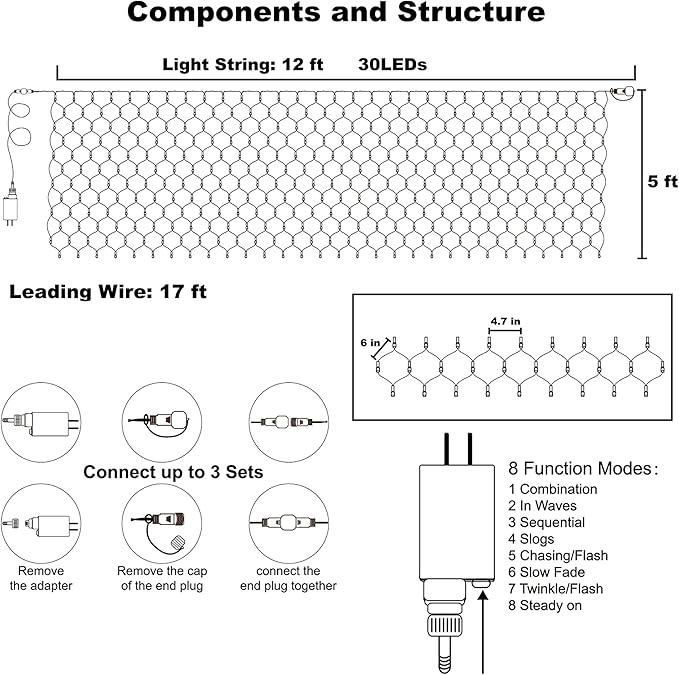 Components and Structure

Light String: 12 ft 30LEDs

5 ft

Leading Wire: 17 ft

4.7 in

6 in

Connect up to 3 Sets

Remove the adapter

Remove the cap of the end plug

connect the end plug together

8 Function Modes:
1 Combination
2 In Waves
3 Sequential
4 Slogs
5 Chasing/Flash
6 Slow Fade
7 Twinkle/Flash
8 Steady on