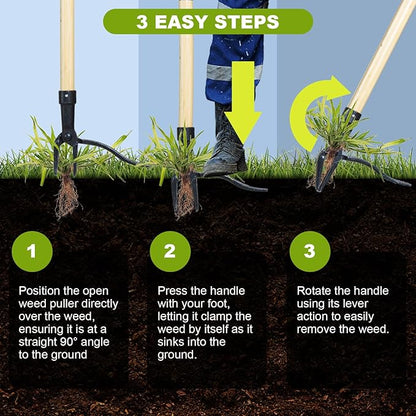 3 EASY STEPS

1

Position the open weed puller directly over the weed, ensuring it is at a straight 90° angle to the ground

2

Press the handle with your foot, letting it clamp the weed by itself as it sinks into the ground.

3

Rotate the handle using its lever action to easily remove the weed.