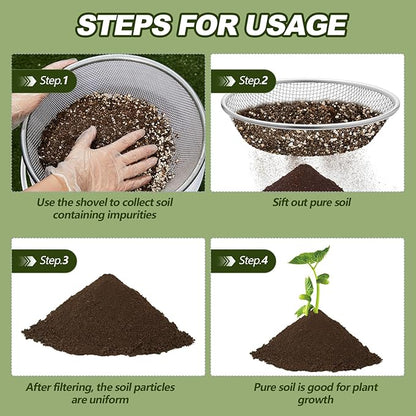 STEPS FOR USAGE

Step.1

Use the shovel to collect soil containing impurities

Step.2

Sift out pure soil

Step.3

After filtering, the soil particles are uniform

Step.4

Pure soil is good for plant growth