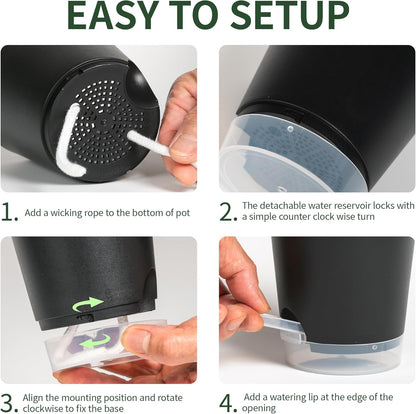 EASY TO SETUP

1. Add a wicking rope to the bottom of pot

2. The detachable water reservoir locks with a simple counter clock wise turn

3. Align the mounting position and rotate clockwise to fix the base

4. Add a watering lip at the edge of the opening