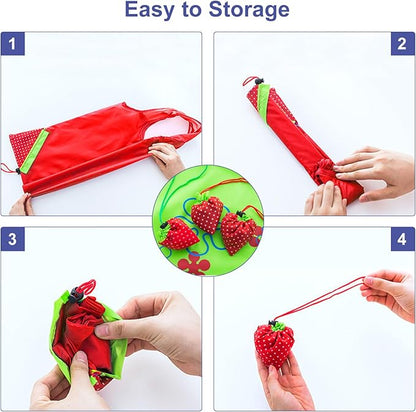 Easy to Storage

1

2

3

4