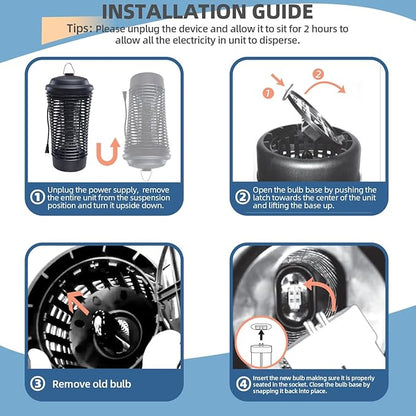 INSTALLATION GUIDE

Tips: Please unplug the device and allow it to sit for 2 hours to allow all the electricity in unit to disperse.

1 Unplug the power supply, remove the entire unit from the suspension position and turn it upside down.

1

2

2 Open the bulb base by pushing the latch towards the center of the unit and lifting the base up.

3 Remove old bulb

4 Insert the new bulb making sure it is properly seated in the socket. Close the bulb base by snapping it back into place.