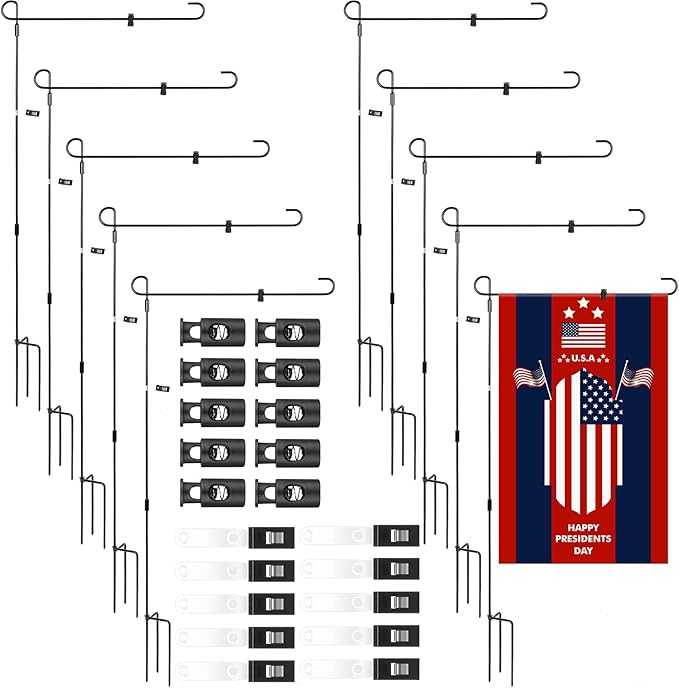 U.S.A

HAPPY PRESIDENTS DAY