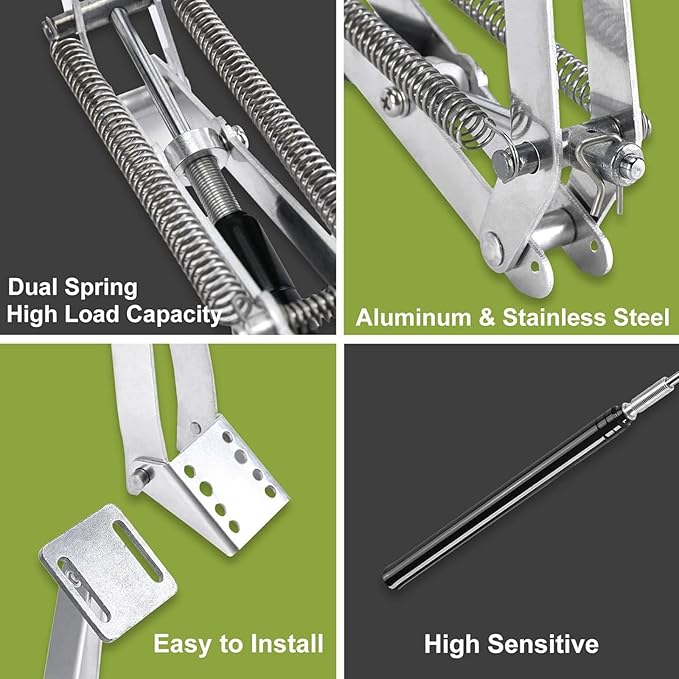 Dual Spring
High Load Capacity

Aluminum & Stainless Steel

Easy to Install

High Sensitive