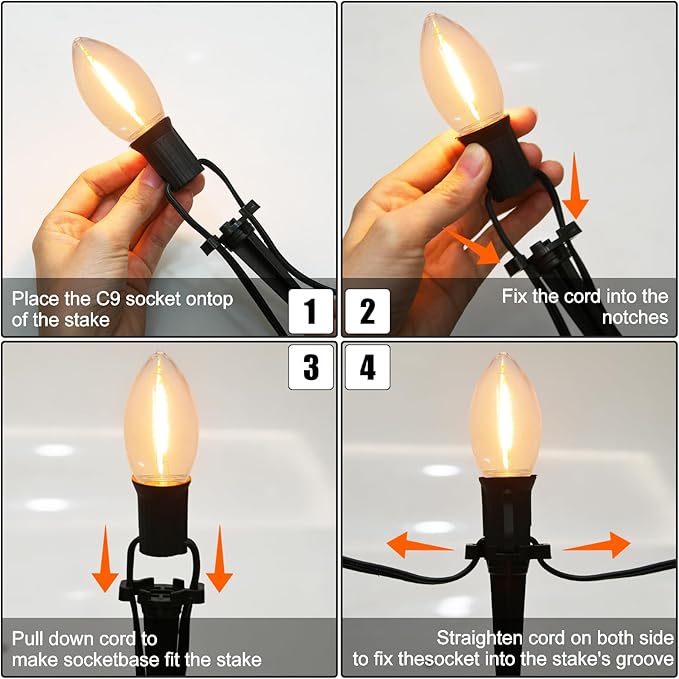 Place the C9 socket ontop of the stake

1

2

Fix the cord into the notches

3

4

Pull down cord to make socketbase fit the stake

Straighten cord on both side to fix thesocket into the stake's groove