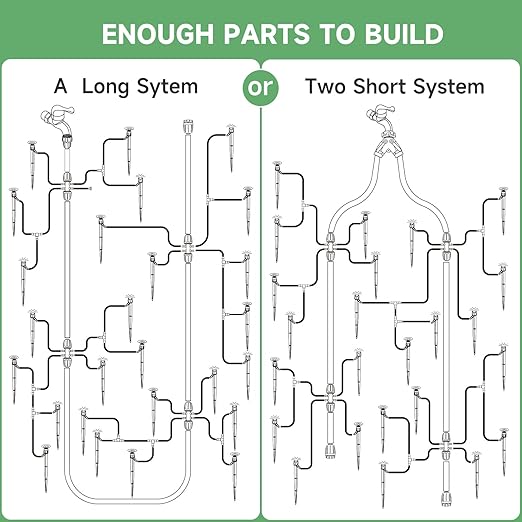 ENOUGH PARTS TO BUILD

A Long Sytem

or

Two Short System