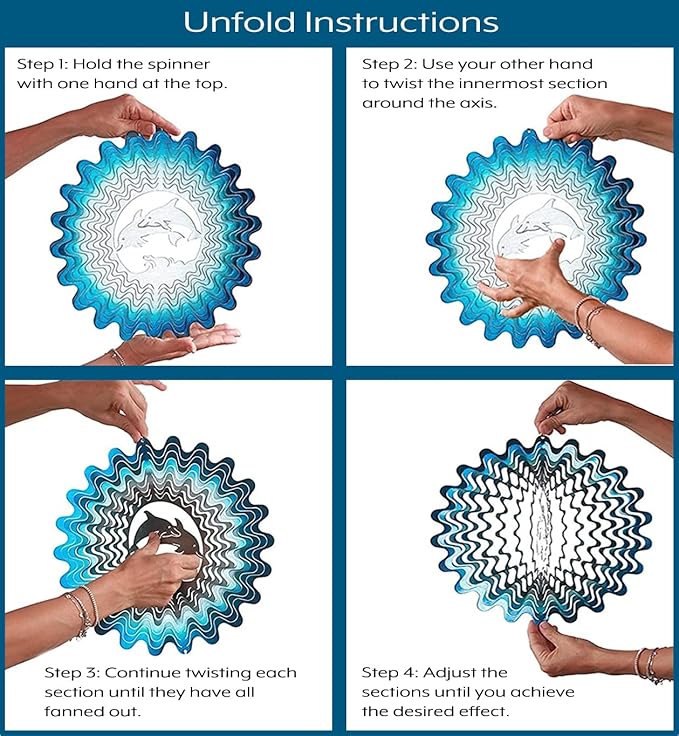 Unfold Instructions

Step 1: Hold the spinner with one hand at the top.

Step 2: Use your other hand to twist the innermost section around the axis.

Step 3: Continue twisting each section until they have all fanned out.

Step 4: Adjust the sections until you achieve the desired effect.