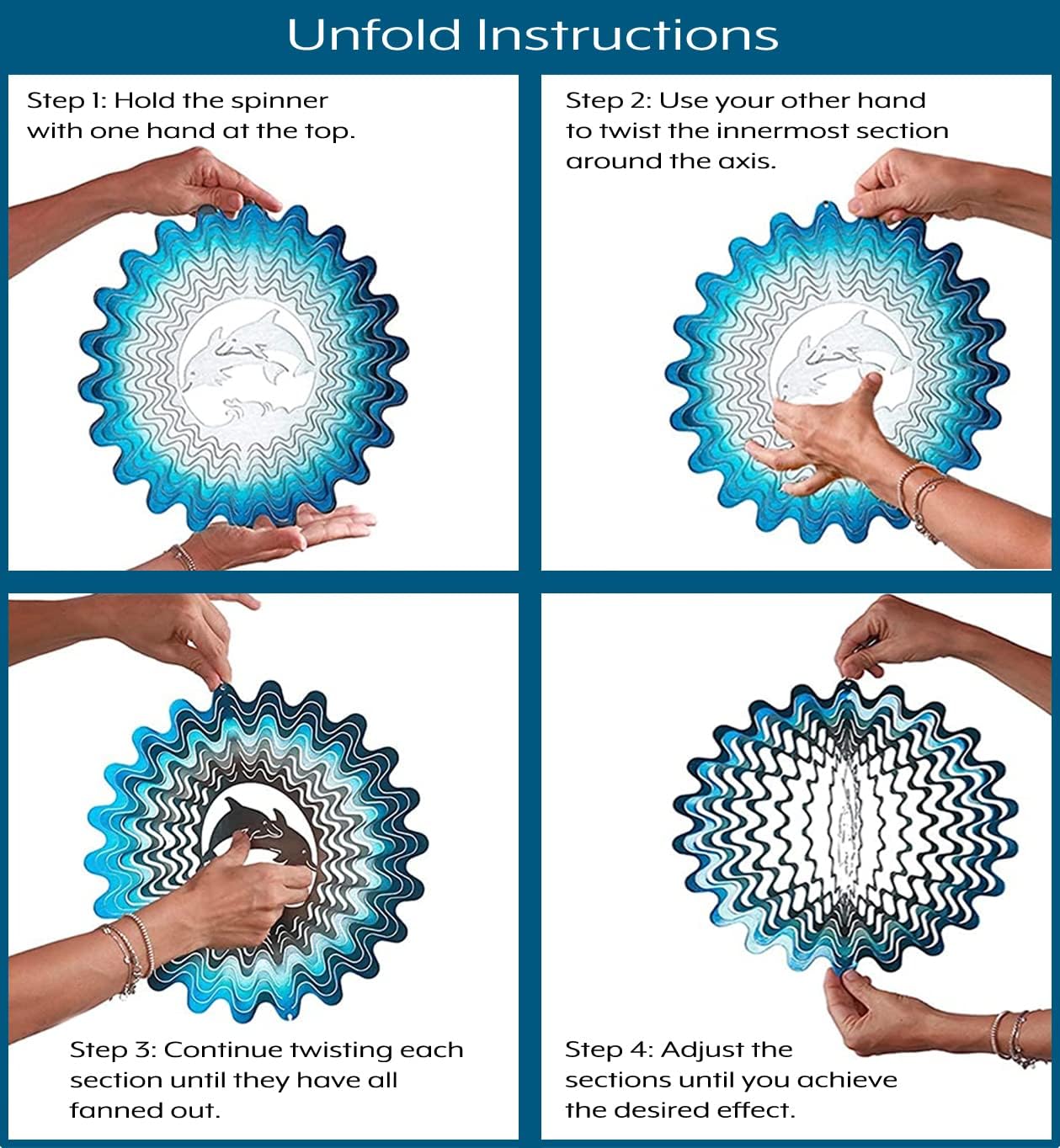 Unfold Instructions

Step 1: Hold the spinner with one hand at the top.

Step 2: Use your other hand to twist the innermost section around the axis.

Step 3: Continue twisting each section until they have all fanned out.

Step 4: Adjust the sections until you achieve the desired effect.