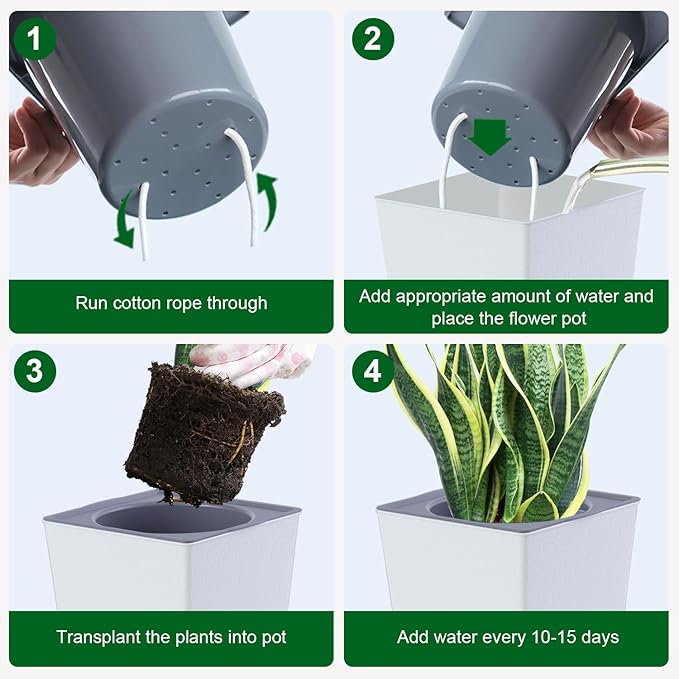 1

Run cotton rope through

2

Add appropriate amount of water and place the flower pot

3

Transplant the plants into pot

4

Add water every 10-15 days