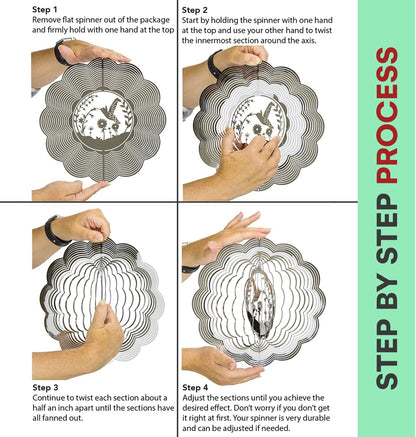 Step 1
Remove flat spinner out of the package and firmly hold with one hand at the top

Step 2
Start by holding the spinner with one hand at the top and use your other hand to twist the innermost section around the axis.

Step 3
Continue to twist each section about a half an inch apart until the sections have all fanned out.

Step 4
Adjust the sections until you achieve the desired effect. Don't worry if you don't get it right at first. Your spinner is very durable and can be adjusted if needed.

STEP BY STEP PROCESS