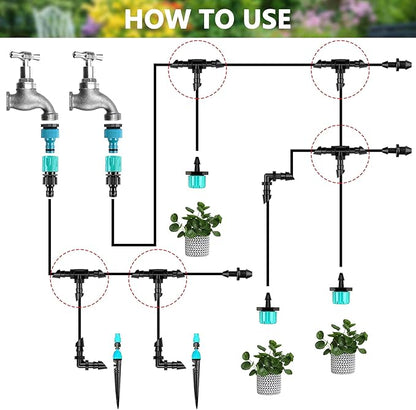 HOW TO USE