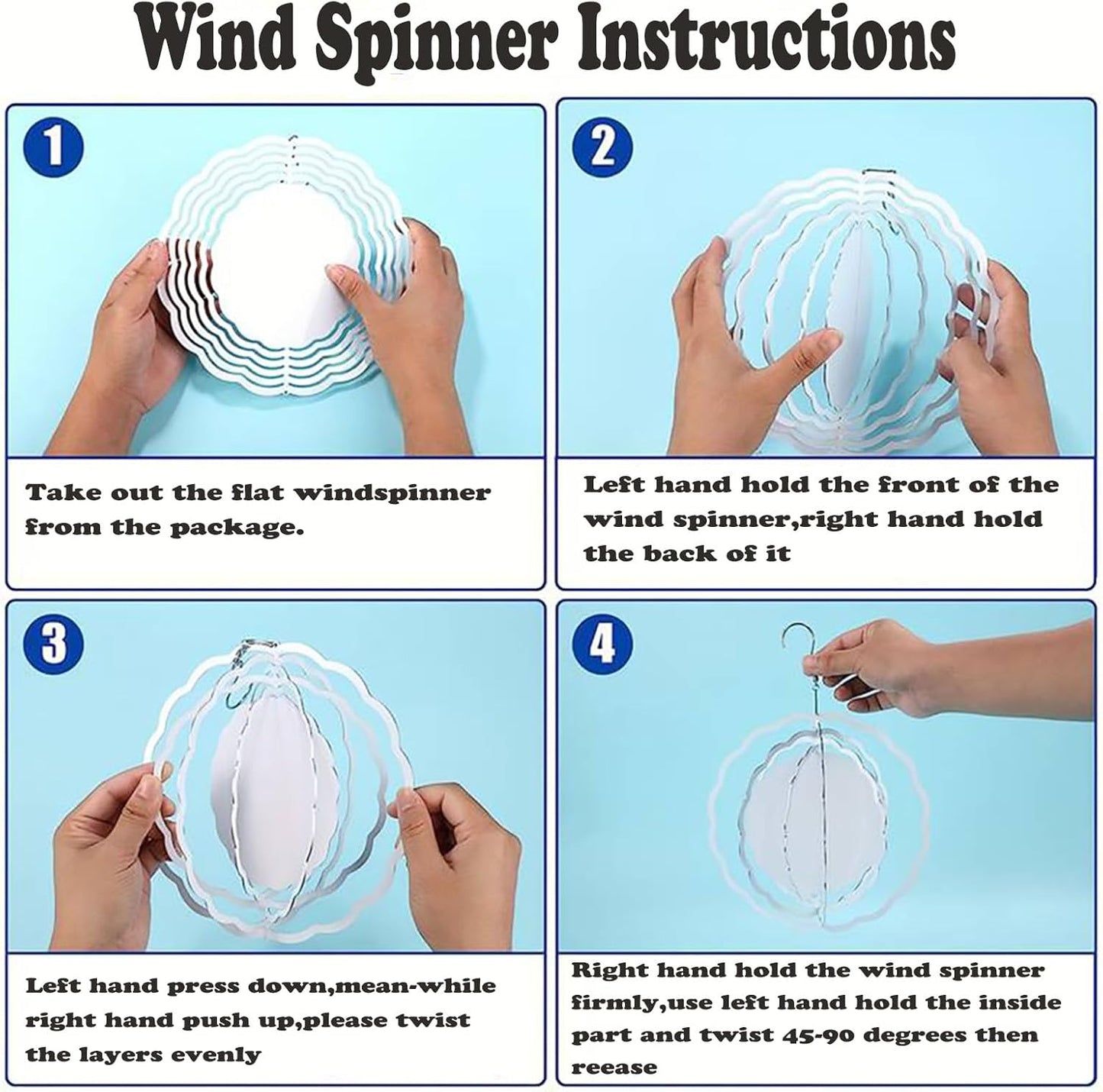 Wind Spinner Instructions

1

Take out the flat windspinner from the package.

2

Left hand hold the front of the wind spinner,right hand hold the back of it

3

Left hand press down,mean-while right hand push up,please twist the layers evenly

4

Right hand hold the wind spinner firmly,use left hand hold the inside part and twist 45-90 degrees then reease