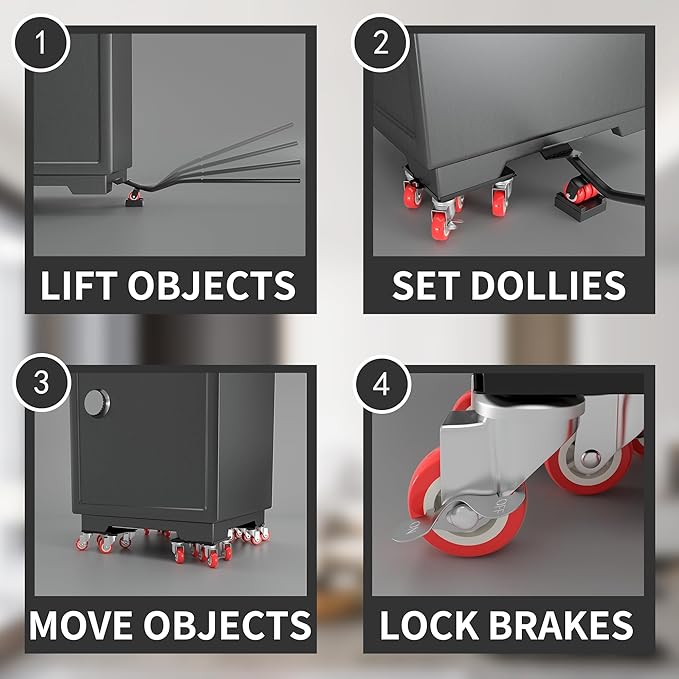 1
LIFT OBJECTS

2
SET DOLLIES

3
MOVE OBJECTS

4
ON
OFF
LOCK BRAKES