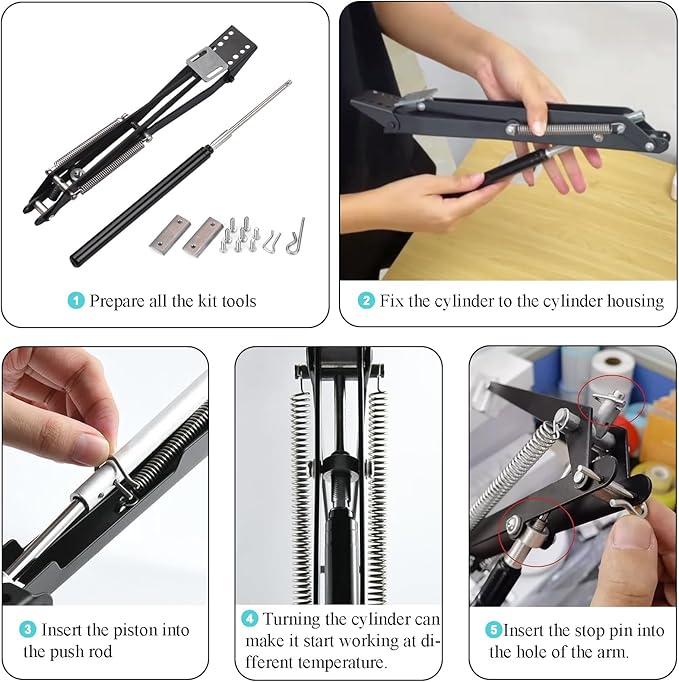 1 Prepare all the kit tools

2 Fix the cylinder to the cylinder housing

3 Insert the piston into the push rod

4 Turning the cylinder can make it start working at different temperature.

5 Insert the stop pin into the hole of the arm.