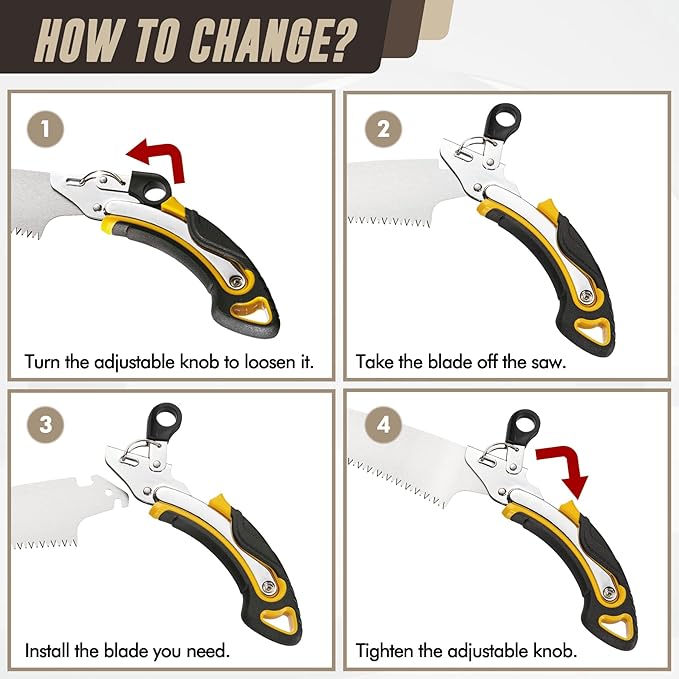 HOW TO CHANGE?

1

Turn the adjustable knob to loosen it.

2

Take the blade off the saw.

3

Install the blade you need.

4

Tighten the adjustable knob.