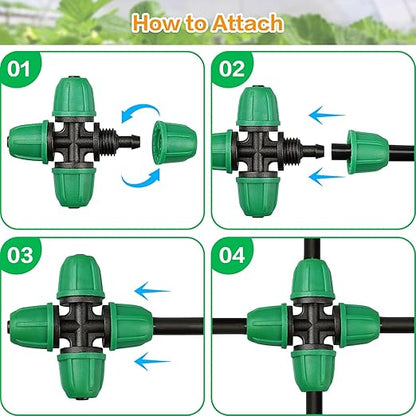 How to Attach

01

02

03

04