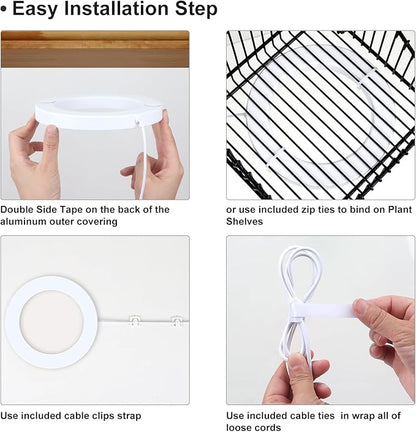 • Easy Installation Step

Double Side Tape on the back of the aluminum outer covering

or use included zip ties to bind on Plant Shelves

Use included cable clips strap

Use included cable ties in wrap all of loose cords