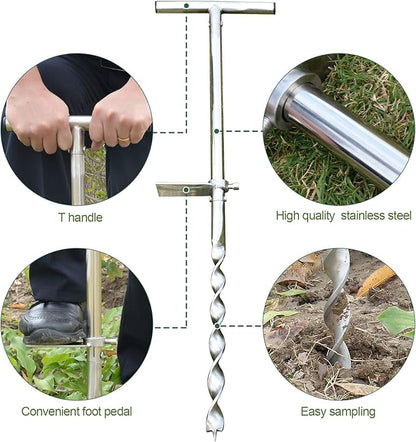 T handle

High quality  stainless steel

Convenient foot pedal

Easy sampling