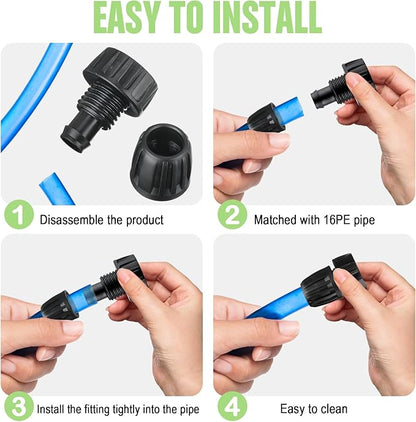 EASY TO INSTALL

1 Disassemble the product

2 Matched with 16PE pipe

3 Install the fitting tightly into the pipe

4 Easy to clean