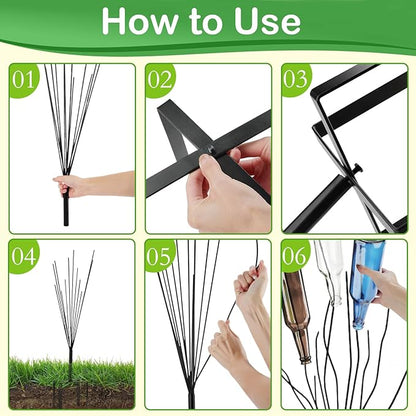 How to Use

01

02

03

04

05

06