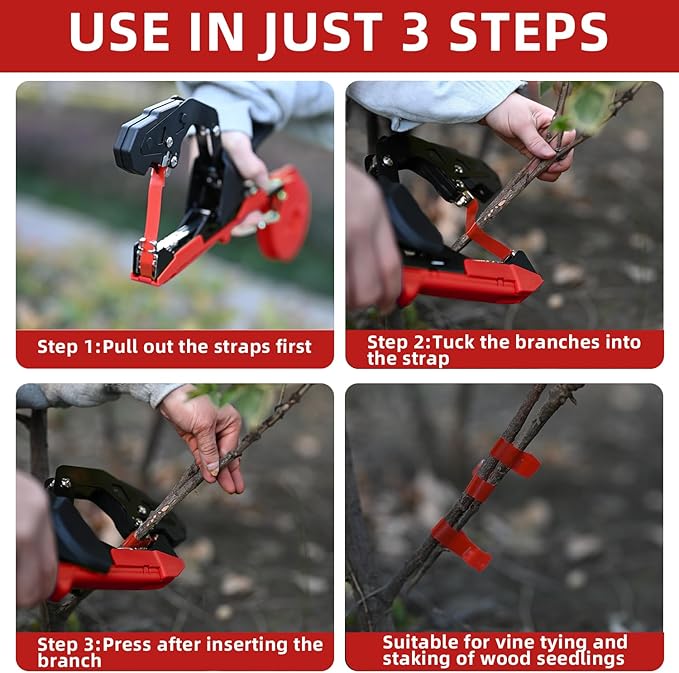 USE IN JUST 3 STEPS

Step 1:Pull out the straps first

Step 2:Tuck the branches into the strap

Step 3:Press after inserting the branch

Suitable for vine tying and staking of wood seedlings