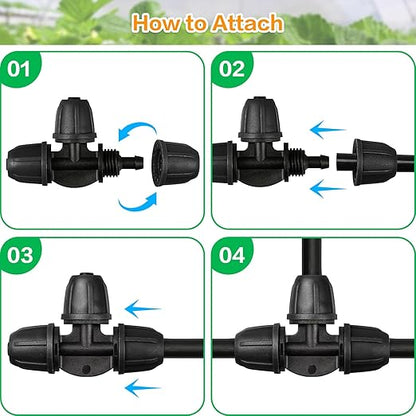 How to Attach

01

02

03

04