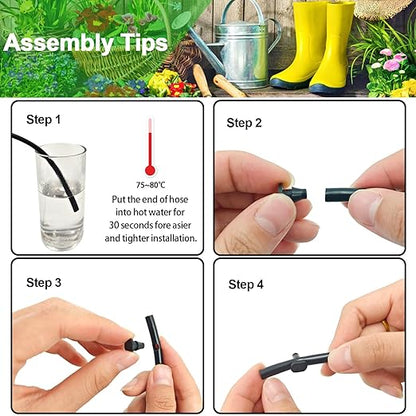 Assembly Tips

Step 1

75~80°C

Put the end of hose into hot water for 30 seconds fore asier and tighter installation.

Step 2

Step 3

Step 4