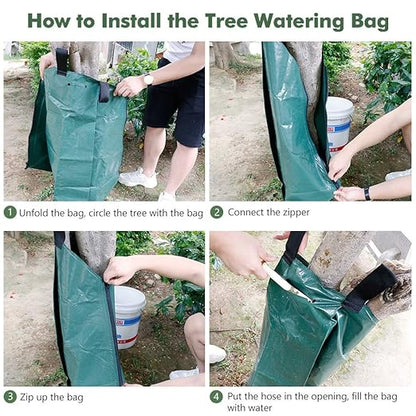 How to Install the Tree Watering Bag

1 Unfold the bag, circle the tree with the bag

2 Connect the zipper

3 Zip up the bag

4 Put the hose in the opening, fill the bag with water