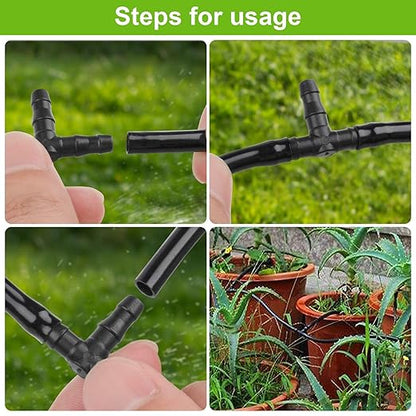 Steps for usage