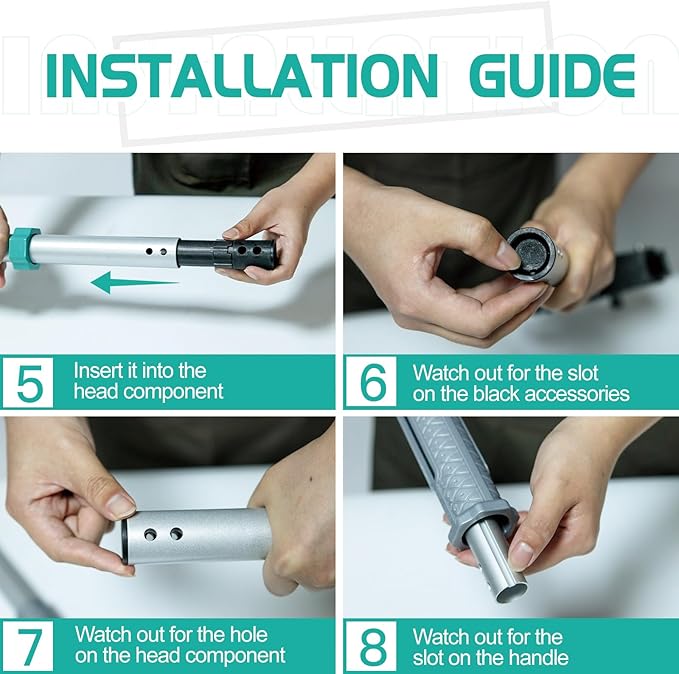 INSTALLATION GUIDE

5 Insert it into the head component

6 Watch out for the slot on the black accessories

7 Watch out for the hole on the head component

8 Watch out for the slot on the handle