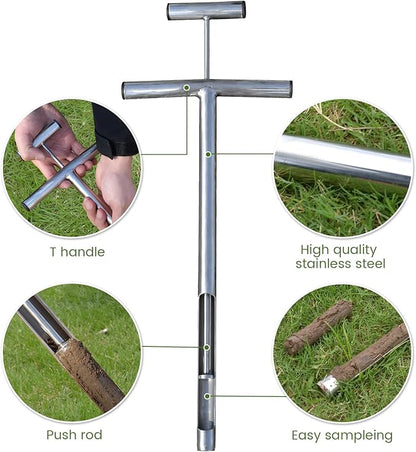 T handle

High quality stainless steel

Push rod

Easy sampleing