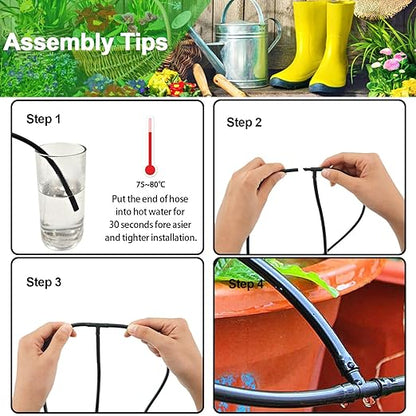 Assembly Tips

Step 1

75~80℃

Put the end of hose into hot water for 30 seconds fore asier and tighter installation.

Step 2

Step 3

Step 4