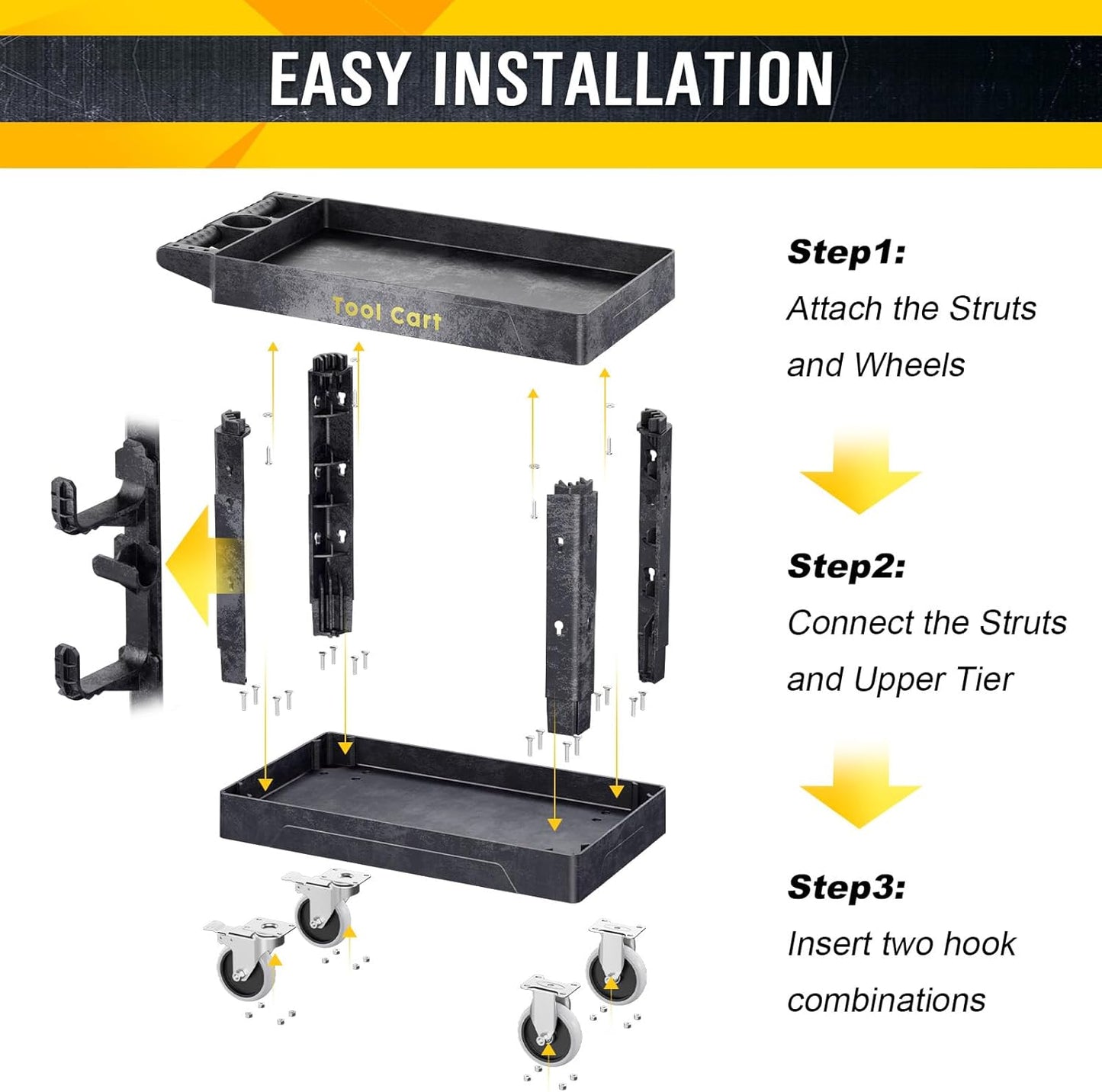 EASY INSTALLATION

Tool Cart

Step1:
Attach the Struts and Wheels

Step2:
Connect the Struts and Upper Tier

Step3:
Insert two hook combinations